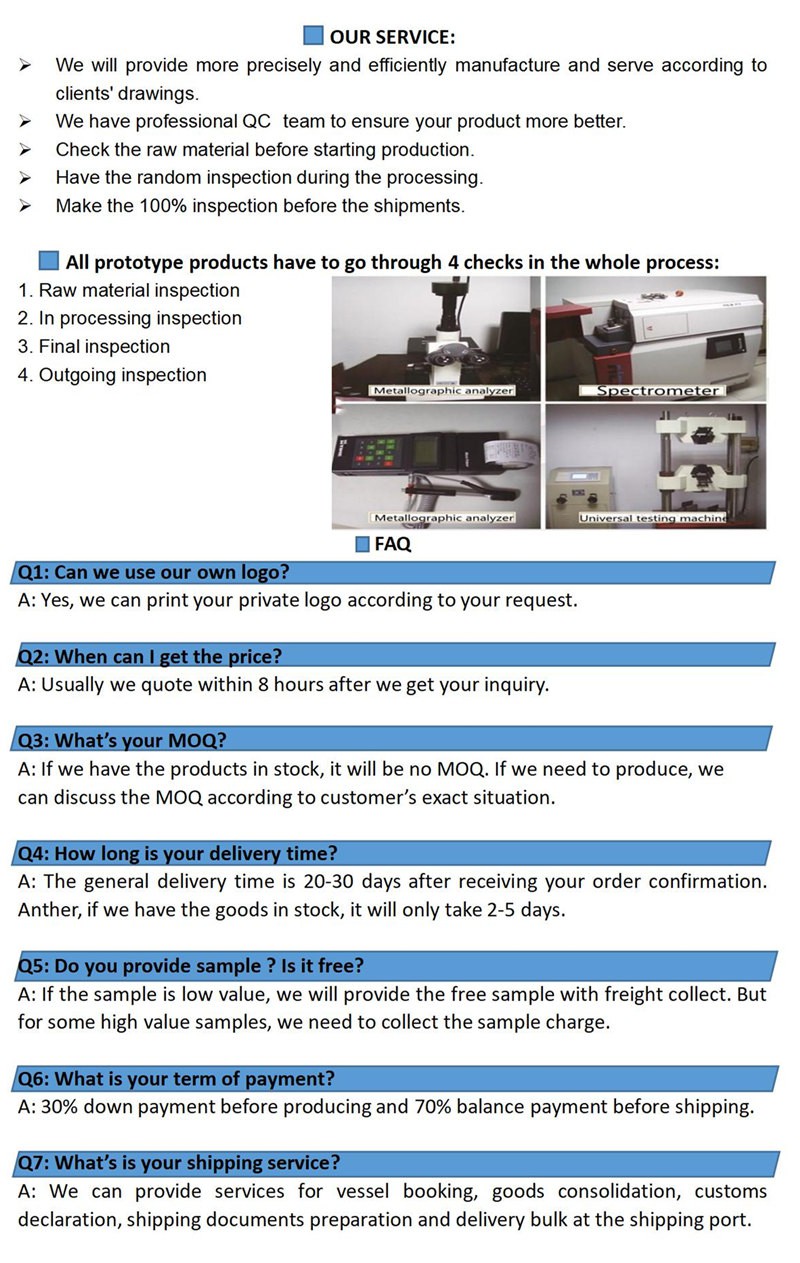 OUR SERVICE:

➢ We will provide more precisely and efficiently manufacture and serve according to clients' drawings.
➢ We have professional QC team to ensure your product more better.
➢ Check the raw material before starting production.
➢ Have the random inspection during the processing.
➢ Make the 100% inspection before the shipments.

All prototype products have to go through 4 checks in the whole process:
1. Raw material inspection
2. In processing inspection
3. Final inspection
4. Outgoing inspection

Metallographic analyzer
Spectrometer
Metallographic analyzer
Universal testing machine

FAQ

Q1: Can we use our own logo?
A: Yes, we can print your private logo according to your request.

Q2: When can I get the price?
A: Usually we quote within 8 hours after we get your inquiry.

Q3: What's your MOQ?
A: If we have the products in stock, it will be no MOQ. If we need to produce, we can discuss the MOQ according to customer's exact situation.

Q4: How long is your delivery time?
A: The general delivery time is 20-30 days after receiving your order confirmation. Anther, if we have the goods in stock, it will only take 2-5 days.

Q5: Do you provide sample ? Is it free?
A: If the sample is low value, we will provide the free sample with freight collect. But for some high value samples, we need to collect the sample charge.

Q6: What is your term of payment?
A: 30% down payment before producing and 70% balance payment before shipping.

Q7: What's is your shipping service?
A: We can provide services for vessel booking, goods consolidation, customs declaration, shipping documents preparation and delivery bulk at the shipping port.